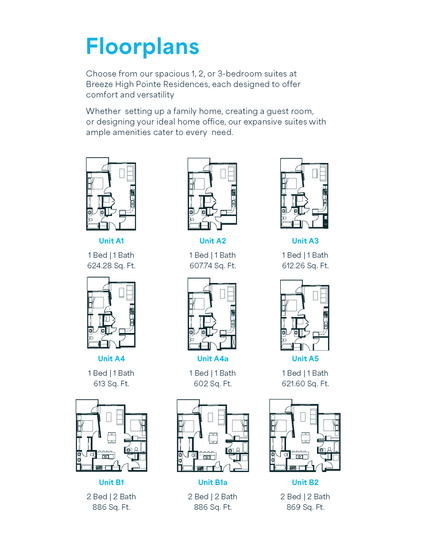 Floorplans

Choose from our spacious 1, 2, or 3-bedroom suites at Breeze High Pointe Residences, each designed to offer comfort and versatility

Whether setting up a family home, creating a guest room, or designing your ideal home office, our expansive suites with ample amenities cater to every need.

Unit A1
1 Bed | 1 Bath
624.28 Sq. Ft.

Unit A2
1 Bed | 1 Bath
607.74 Sq. Ft.

Unit A3
1 Bed | 1 Bath
612.26 Sq. Ft.

Unit A4
1 Bed | 1 Bath
613 Sq. Ft.

Unit A4a
1 Bed | 1 Bath
602 Sq. Ft.

Unit A5
1 Bed | 1 Bath
621.60 Sq. Ft.

Unit B1
2 Bed | 2 Bath
886 Sq. Ft.

Unit B1a
2 Bed | 2 Bath
886 Sq. Ft.

Unit B2
2 Bed | 2 Bath
869 Sq. Ft.