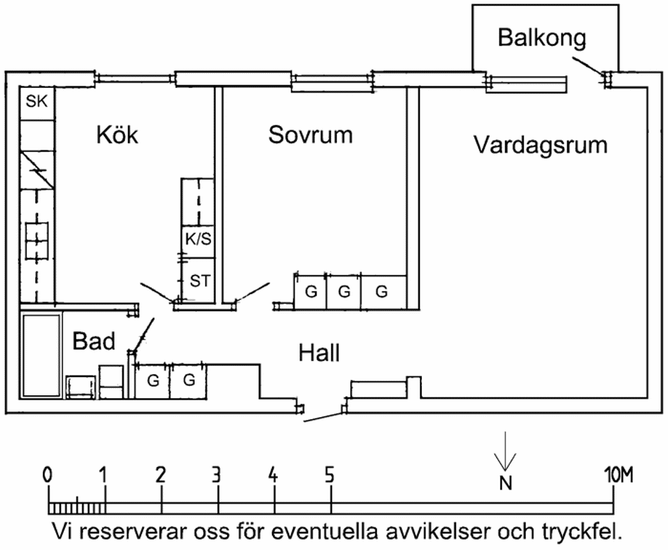 Balkong

SK

Kök

Sovrum

Vardagsrum

K/S

ST

G G G

Bad

Hall

G G

0 1 2 3 4 5 N 10M

Vi reserverar oss för eventuella avvikelser och tryckfel.