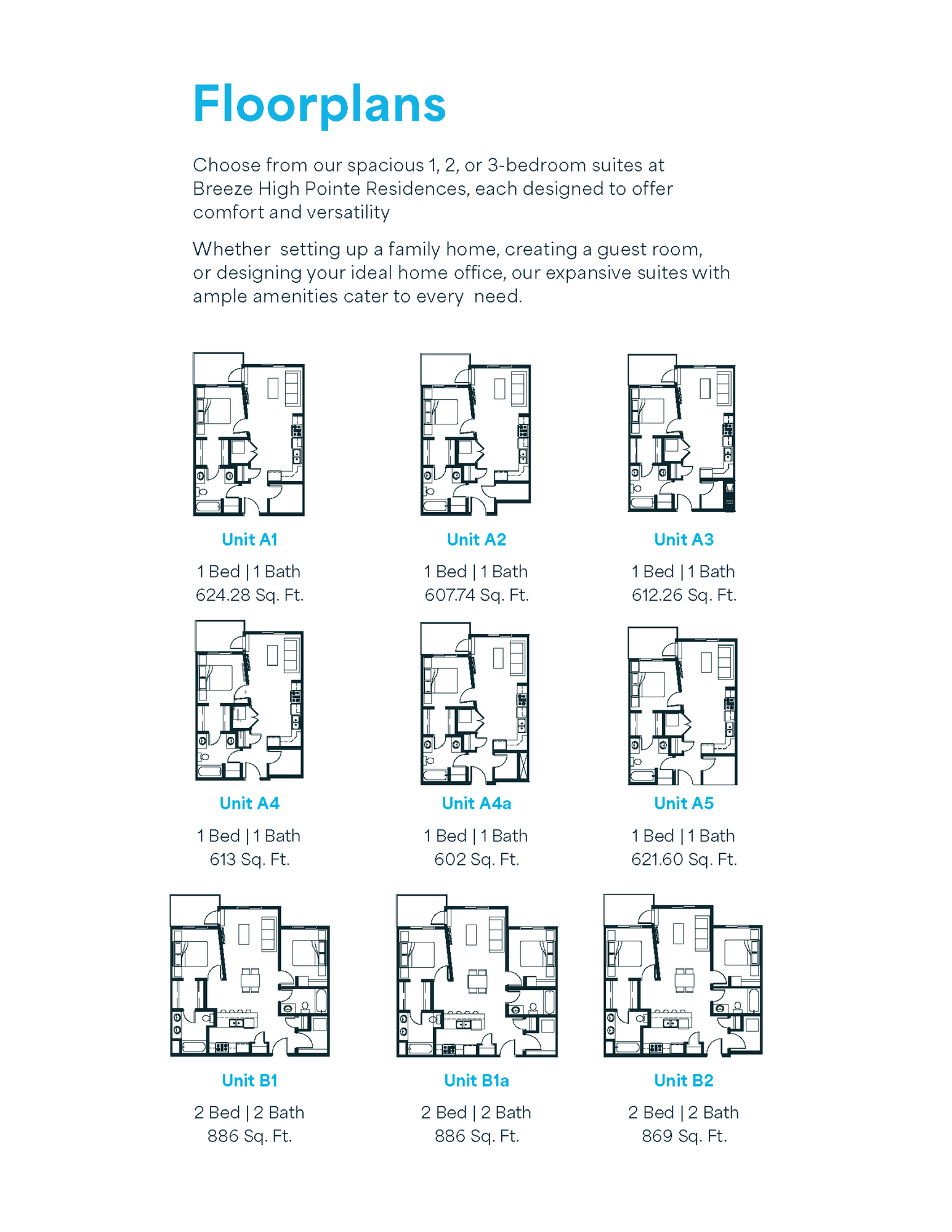 Floorplans

Choose from our spacious 1, 2, or 3-bedroom suites at Breeze High Pointe Residences, each designed to offer comfort and versatility

Whether  setting up a family home, creating a guest room, or designing your ideal home office, our expansive suites with ample amenities cater to every  need.

Unit A1
1 Bed | 1 Bath
624.28 Sq. Ft.

Unit A2
1 Bed | 1 Bath
607.74 Sq. Ft.

Unit A3
1 Bed | 1 Bath
612.26 Sq. Ft.

Unit A4
1 Bed | 1 Bath
613 Sq. Ft.

Unit A4a
1 Bed | 1 Bath
602 Sq. Ft.

Unit A5
1 Bed | 1 Bath
621.60 Sq. Ft.

Unit B1
2 Bed | 2 Bath
886 Sq. Ft.

Unit B1a
2 Bed | 2 Bath
886 Sq. Ft.

Unit B2
2 Bed | 2 Bath
869 Sq. Ft.