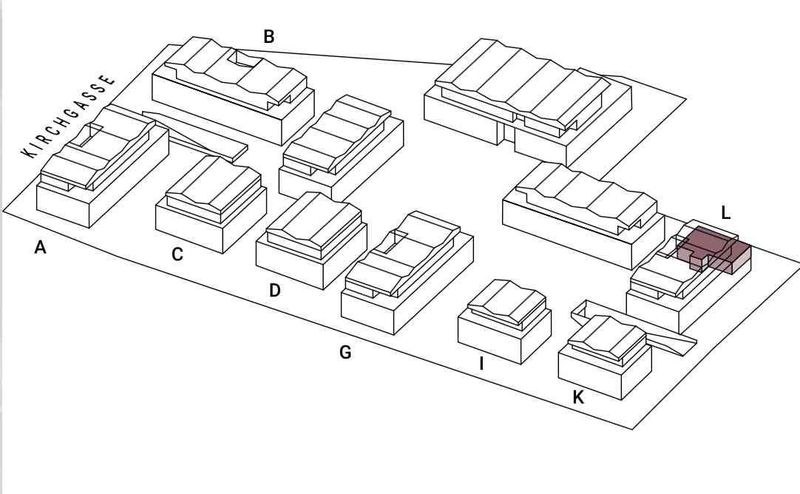 KIRCHGASSE

B

A

C

D

G

I

K

L