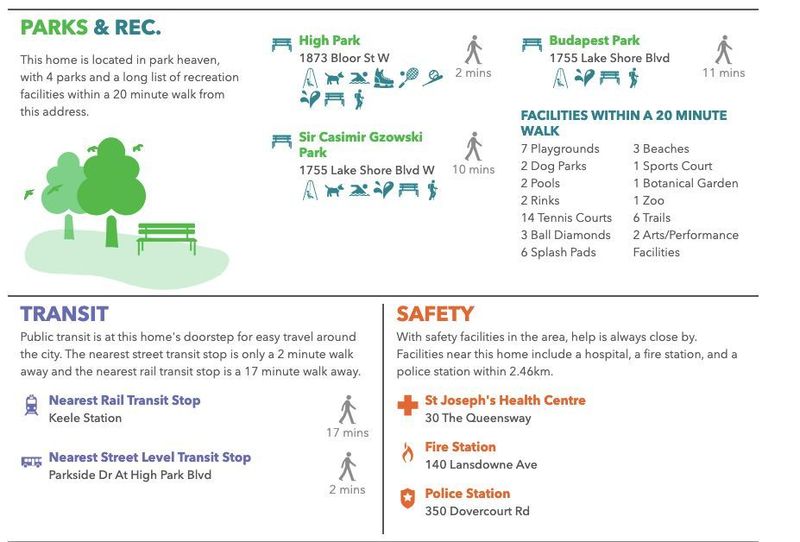 PARKS & REC.

This home is located in park heaven, with 4 parks and a long list of recreation facilities within a 20 minute walk from this address.

High Park
1873 Bloor St W
2 mins

Sir Casimir Gzowski Park
1755 Lake Shore Blvd W
10 mins

Budapest Park
1755 Lake Shore Blvd
11 mins

FACILITIES WITHIN A 20 MINUTE WALK

7 Playgrounds
2 Dog Parks
2 Pools
2 Rinks
14 Tennis Courts
3 Ball Diamonds
6 Splash Pads

3 Beaches
1 Sports Court
1 Botanical Garden
1 Zoo
6 Trails
2 Arts/Performance Facilities

TRANSIT

Public transit is at this home's doorstep for easy travel around the city. The nearest street transit stop is only a 2 minute walk away and the nearest rail transit stop is a 17 minute walk away.

Nearest Rail Transit Stop
Keele Station
17 mins

Nearest Street Level Transit Stop
Parkside Dr At High Park Blvd
2 mins

SAFETY

With safety facilities in the area, help is always close by. Facilities near this home include a hospital, a fire station, and a police station within 2.46km.

St Joseph's Health Centre
30 The Queensway

Fire Station
140 Lansdowne Ave

Police Station
350 Dovercourt Rd