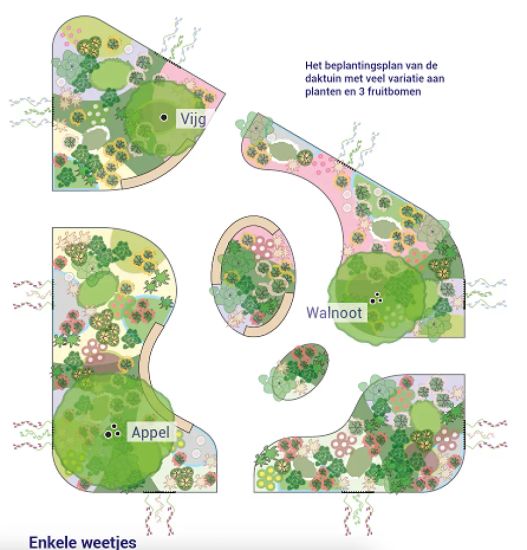 Het beplantingsplan van de daktuin met veel variatie aan planten en 3 fruitbomen

Vijg

Walnoot

Appel

Enkele weetjes